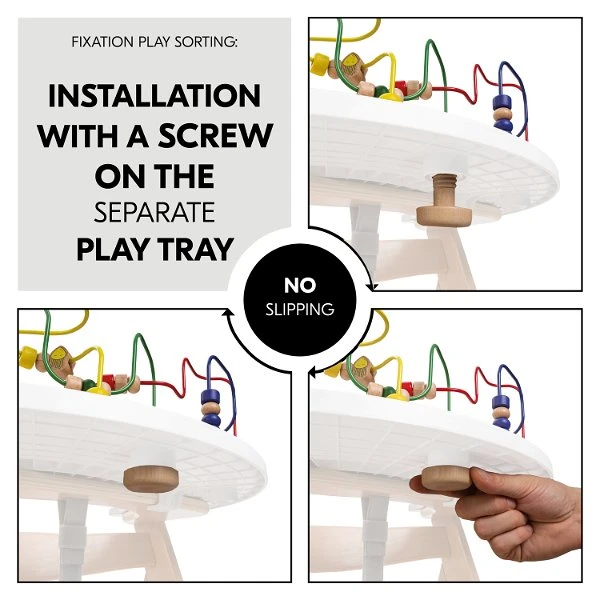 FIXATION PLAY SORTING:

INSTALLATION WITH A SCREW ON THE SEPARATE PLAY TRAY

NO SLIPPING